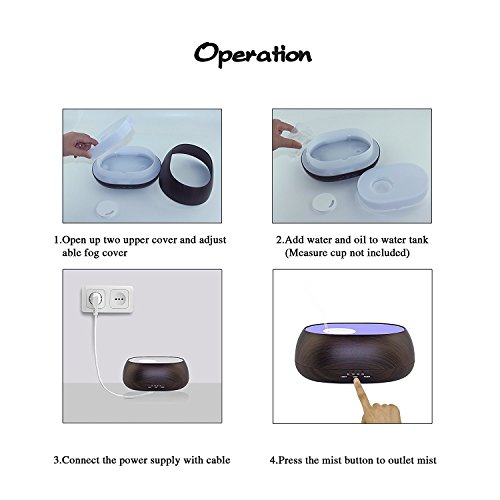 Operation

1.Open up two upper cover and adjust able fog cover

2.Add water and oil to water tank (Measure cup not included)

3.Connect the power supply with cable

4.Press the mist button to outlet mist