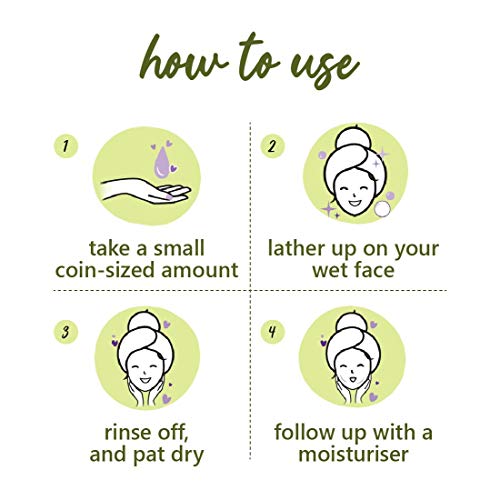 how to use

1

take a small coin-sized amount

2

lather up on your wet face

3

rinse off, and pat dry

4

follow up with a moisturiser