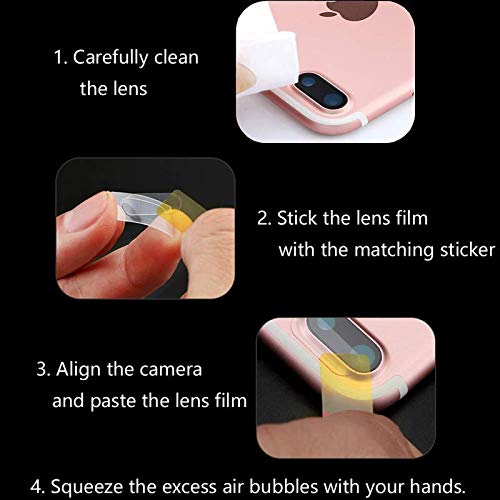 1. Carefully clean the lens

2. Stick the lens film with the matching sticker

3. Align the camera and paste the lens film

4. Squeeze the excess air bubbles with your hands.