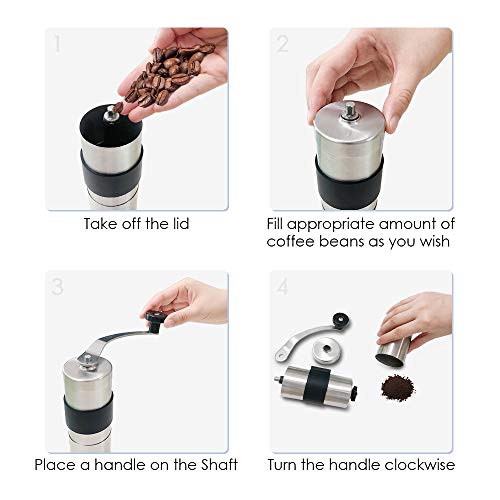 1

Take off the lid

2

Fill appropriate amount of coffee beans as you wish

3

Place a handle on the Shaft

4

Turn the handle clockwise