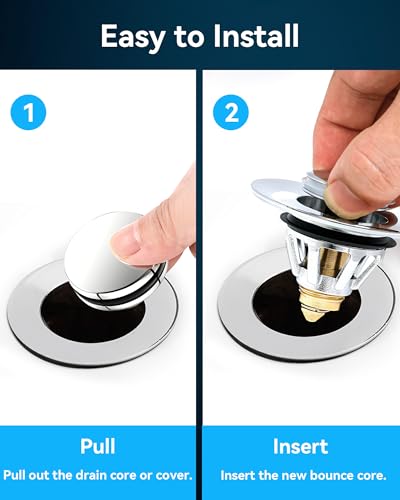 Easy to Install

1

Pull

Pull out the drain core or cover.

2

Insert

Insert the new bounce core.