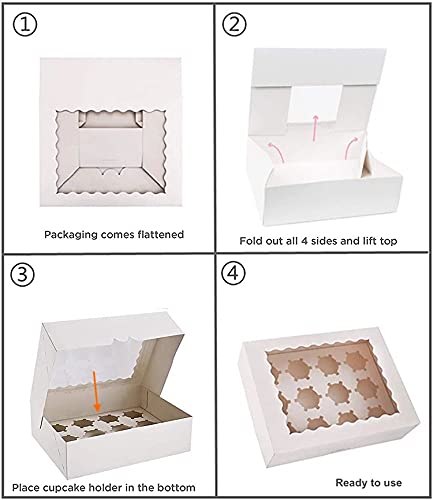 ①

Packaging comes flattened

②

Fold out all 4 sides and lift top

③

Place cupcake holder in the bottom

④

Ready to use