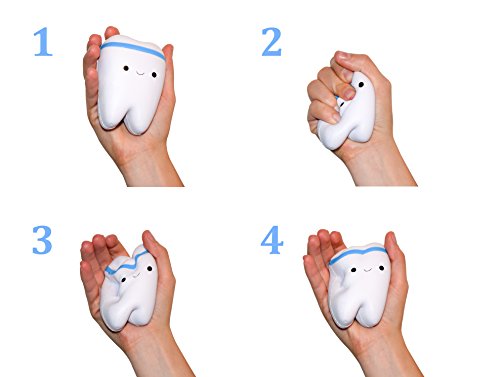 1

2

3

4