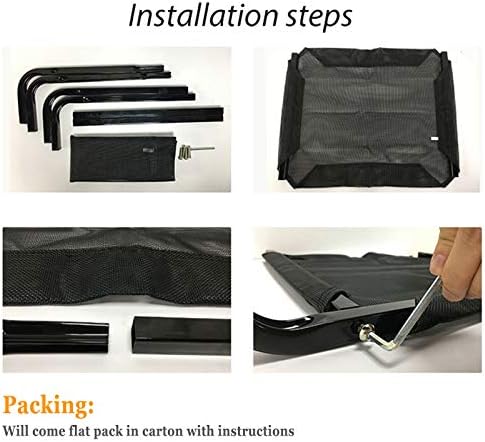 Installation steps

Packing:
Will come flat pack in carton with instructions