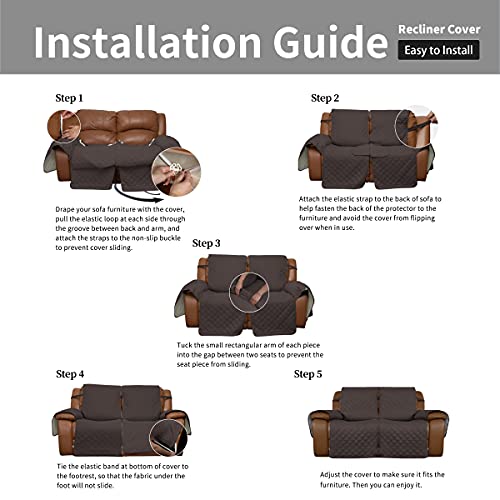 Installation Guide

Recliner Cover

Easy to Install

Step 1

Drape your sofa furniture with the cover, pull the elastic loop at each side through the groove between back and arm, and attach the straps to the non-slip buckle to prevent cover sliding.

Step 2

Attach the elastic strap to the back of sofa to help fasten the back of the protector to the furniture and avoid the cover from flipping over when in use.

Step 3

Tuck the small rectangular arm of each piece into the gap between two seats to prevent the seat piece from sliding.

Step 4

Tie the elastic band at bottom of cover to the footrest, so that the fabric under the foot will not slide.

Step 5

Adjust the cover to make sure it fits the furniture. Then you can enjoy it.