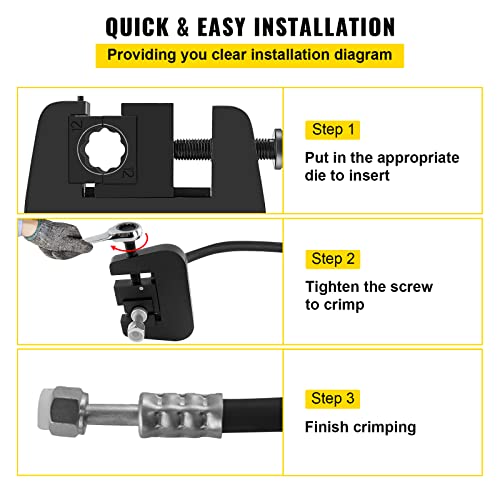 QUICK & EASY INSTALLATION

Providing you clear installation diagram

12

12

Step 1

Put in the appropriate die to insert

Step 2

Tighten the screw to crimp

Step 3

Finish crimping