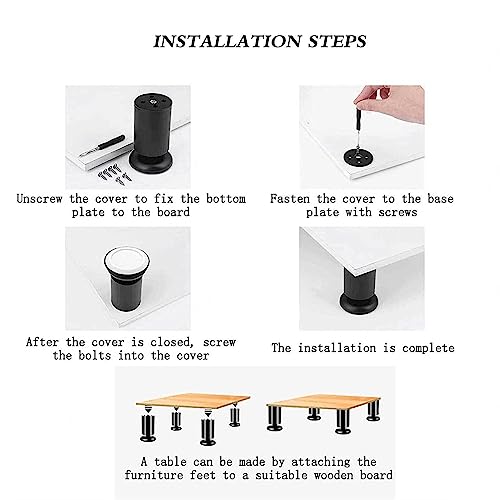 INSTALLATION STEPS

Unscrew the cover to fix the bottom plate to the board

Fasten the cover to the base plate with screws

After the cover is closed, screw the bolts into the cover

The installation is complete

A table can be made by attaching the furniture feet to a suitable wooden board