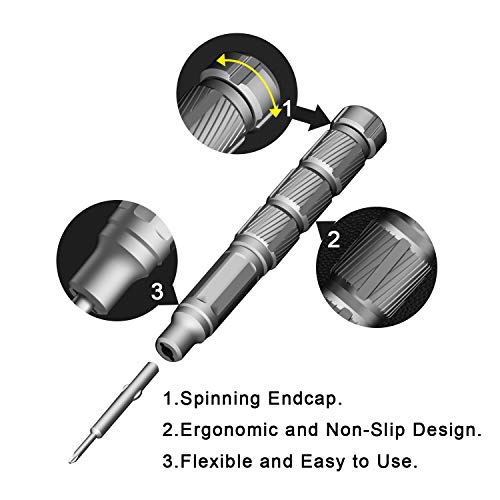 1

2

3

1.Spinning Endcap.

2.Ergonomic and Non-Slip Design.

3.Flexible and Easy to Use.