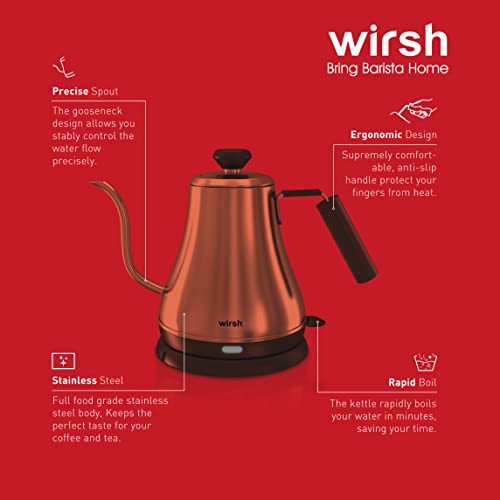 wirsh
Bring Barista Home

Precise Spout
The gooseneck design allows you stably control the water flow precisely.

Ergonomic Design
Supremely comfortable, anti-slip handle protect your fingers from heat.

wirsh

Stainless Steel
Full food grade stainless steel body, Keeps the perfect taste for your coffee and tea.

Rapid Boil
The kettle rapidly boils your water in minutes, saving your time.