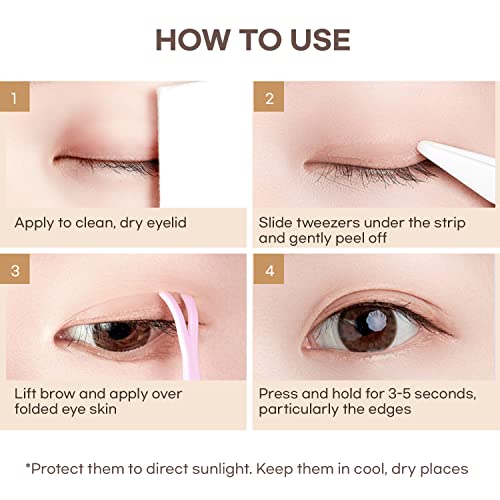 HOW TO USE

1

Apply to clean, dry eyelid

2

Slide tweezers under the strip and gently peel off

3

Lift brow and apply over folded eye skin

4

Press and hold for 3-5 seconds, particularly the edges

*Protect them to direct sunlight. Keep them in cool, dry places