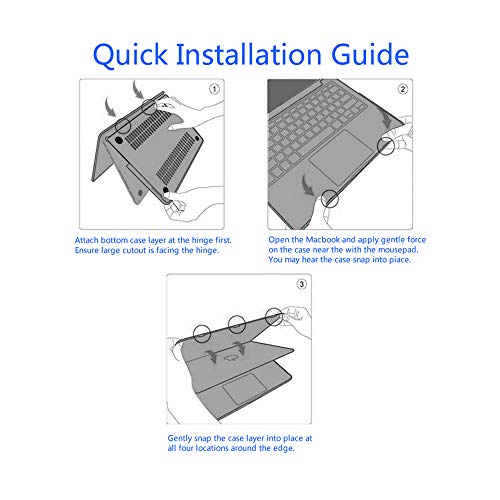 Quick Installation Guide

①

Attach bottom case layer at the hinge first. Ensure large cutout is facing the hinge.

②

Open the Macbook and apply gentle force on the case near the with the mousepad. You may hear the case snap into place.

③

Gently snap the case layer into place at all four locations around the edge.