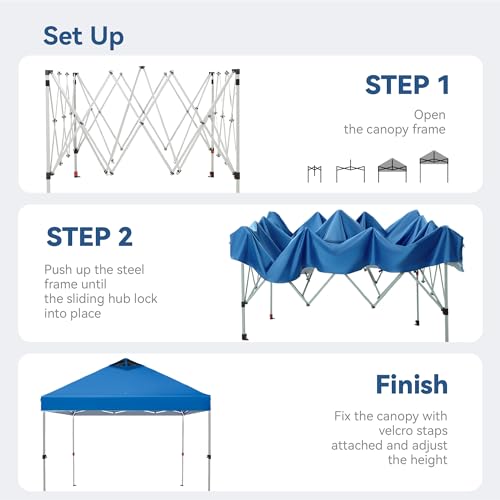 Set Up

STEP 1

Open the canopy frame

STEP 2

Push up the steel frame until the sliding hub lock into place

Finish

Fix the canopy with velcro staps attached and adjust the height