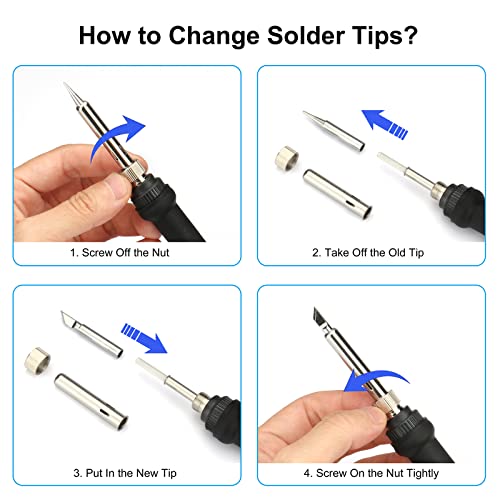 How to Change Solder Tips?

1. Screw Off the Nut

2. Take Off the Old Tip

3. Put In the New Tip

4. Screw On the Nut Tightly