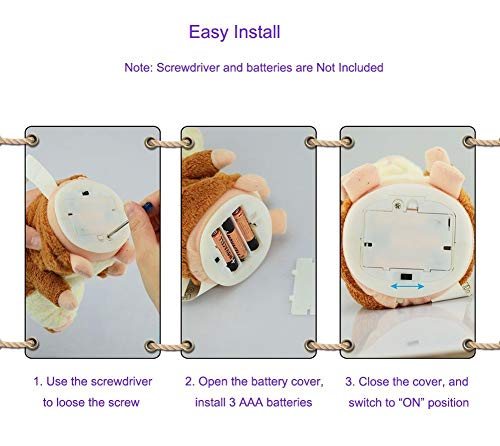 Easy Install

Note: Screwdriver and batteries are Not Included

1. Use the screwdriver to loose the screw

2. Open the battery cover, install 3 AAA batteries

3. Close the cover, and switch to "ON" position