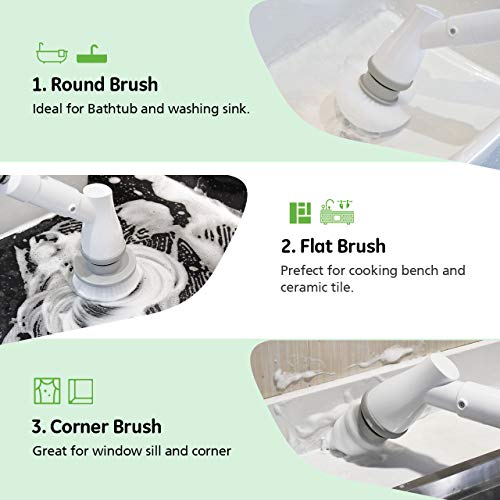 1. Round Brush

Ideal for Bathtub and washing sink.

2. Flat Brush

Prefect for cooking bench and ceramic tile.

3. Corner Brush

Great for window sill and corner