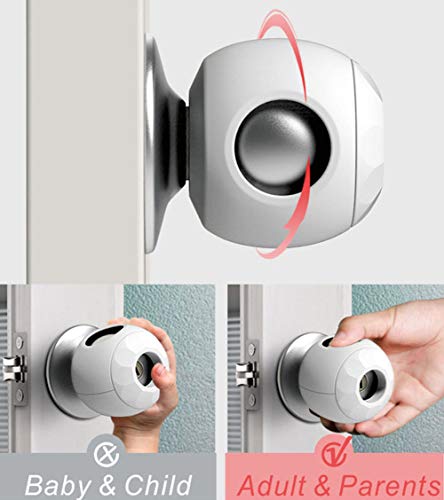 Baby & Child

Adult & Parents