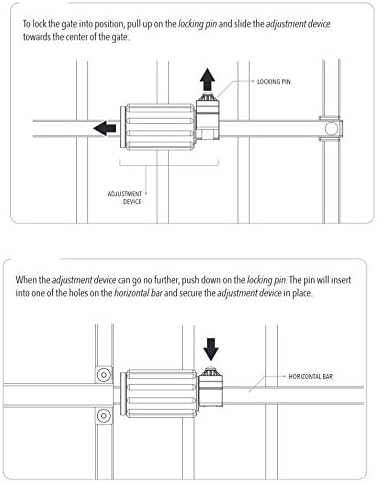 To lock the gate into position, pull up on the locking pin and slide the adjustment device towards the center of the gate.

LOCKING PIN

ADJUSTMENT DEVICE

When the adjustment device can go no further, push down on the locking pin. The pin will insert into one of the holes on the horizontal bar and secure the adjustment device in place.

HORIZONTAL BAR