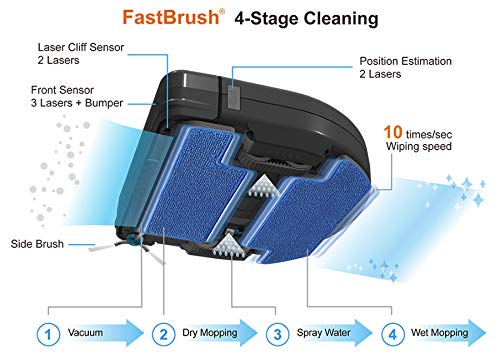 FastBrush® 4-Stage Cleaning

Laser Cliff Sensor
2 Lasers

Front Sensor
3 Lasers + Bumper

Position Estimation
2 Lasers

10 times/sec
Wiping speed

Side Brush

1 Vacuum

2 Dry Mopping

3 Spray Water

4 Wet Mopping