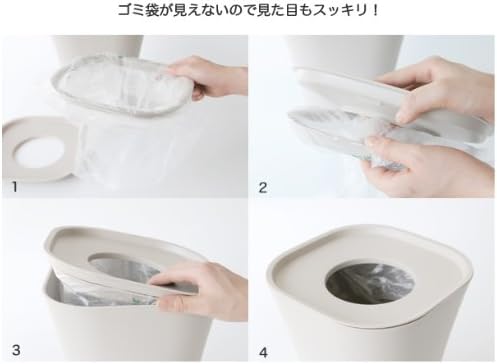 ゴミ袋が見えないので見た目もスッキリ！

1

2

3

4