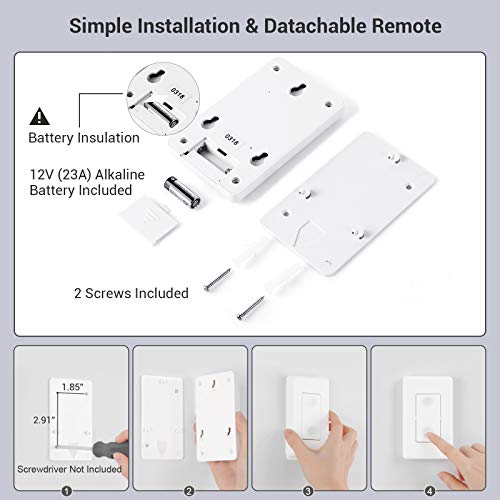 Simple Installation & Datachable Remote

0318

Battery Insulation

0318

12V (23A) Alkaline Battery Included

2 Screws Included

1.85"

2.91"

Screwdriver Not Included

1

2

3

4