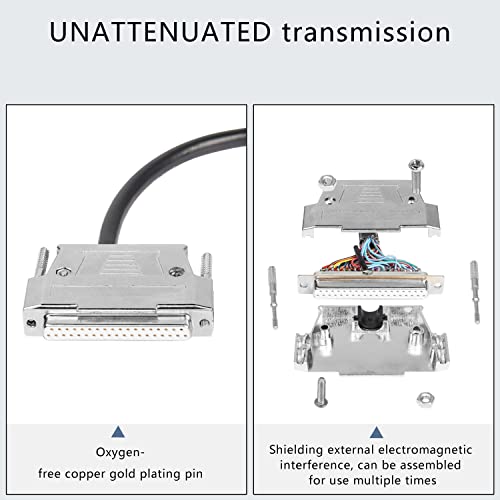 UNATTENUATED transmission

Oxygen-free copper gold plating pin

Shielding external electromagnetic interference, can be assembled for use multiple times