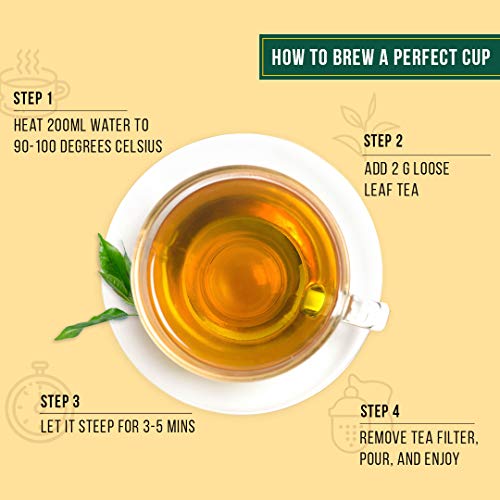 HOW TO BREW A PERFECT CUP

STEP 1
HEAT 200ML WATER TO 90-100 DEGREES CELSIUS

STEP 2
ADD 2 G LOOSE LEAF TEA

STEP 3
LET IT STEEP FOR 3-5 MINS

STEP 4
REMOVE TEA FILTER, POUR, AND ENJOY