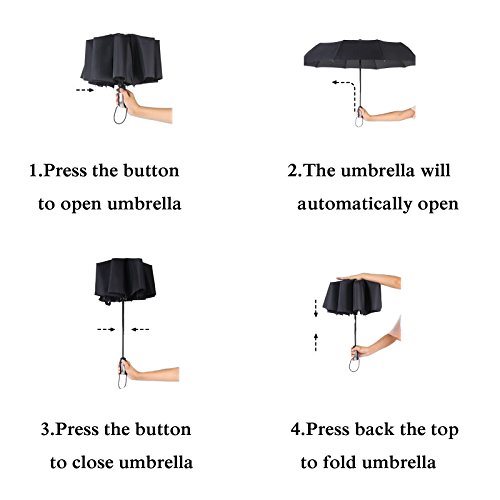 1.Press the button to open umbrella

2.The umbrella will automatically open

3.Press the button to close umbrella

4.Press back the top to fold umbrella