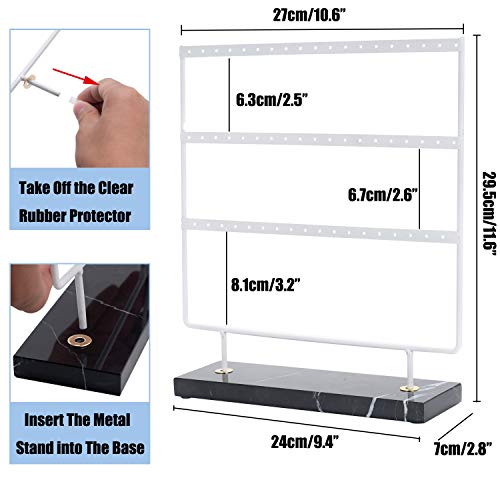 Take Off the Clear Rubber Protector

Insert The Metal Stand into The Base

27cm/10.6”

6.3cm/2.5”

6.7cm/2.6”

8.1cm/3.2”

29.5cm/11.6”

24cm/9.4”

7cm/2.8”