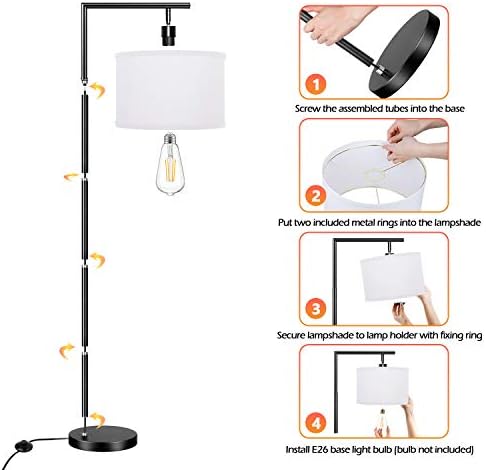 1
Screw the assembled tubes into the base

2
Put two included metal rings into the lampshade

3
Secure lampshade to lamp holder with fixing ring

4
Install E26 base light bulb (bulb not included)