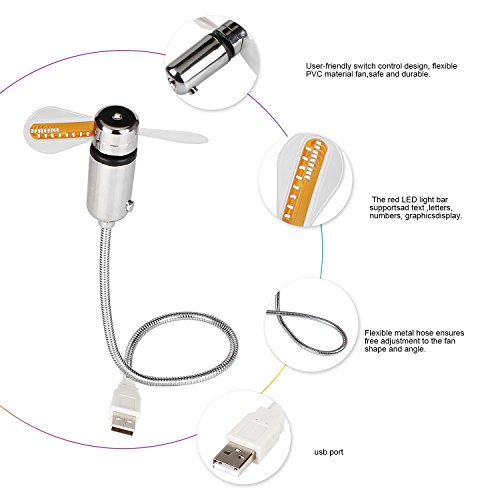 User-friendly switch control design, flexible PVC material fan,safe and durable.

The red LED light bar supportsad text ,letters, numbers, graphicsdisplay.

Flexible metal hose ensures free adjustment to the fan shape and angle.

usb port