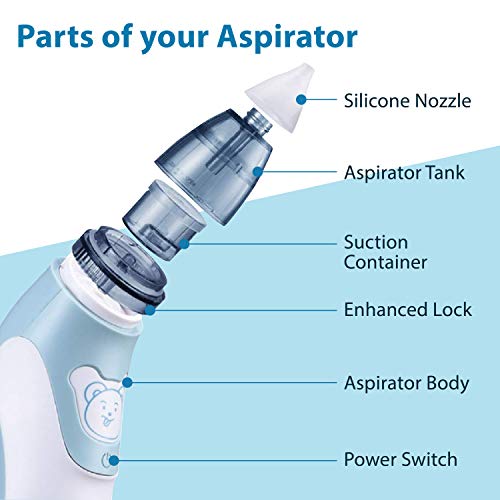 Parts of your Aspirator

Silicone Nozzle

Aspirator Tank

Suction Container

Enhanced Lock

Aspirator Body

Power Switch