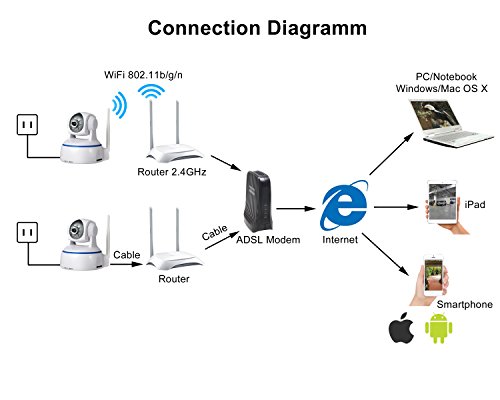 Connection Diagramm

WiFi 802.11b/g/n

Router 2.4GHz

Cable

Router

Cable

ADSL Modem

Internet

PC/Notebook
Windows/Mac OS X

iPad

Smartphone