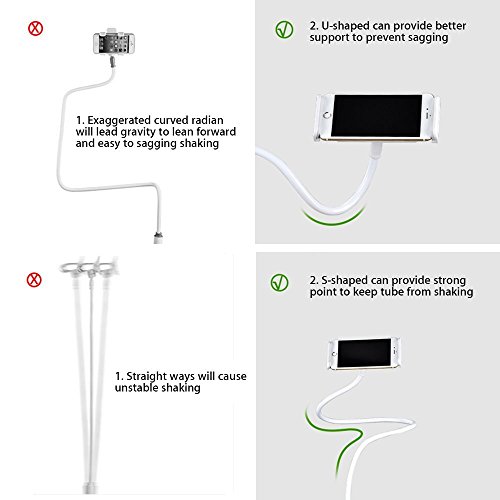 1. Exaggerated curved radian will lead gravity to lean forward and easy to sagging shaking

2. U-shaped can provide better support to prevent sagging

1. Straight ways will cause unstable shaking

2. S-shaped can provide strong point to keep tube from shaking