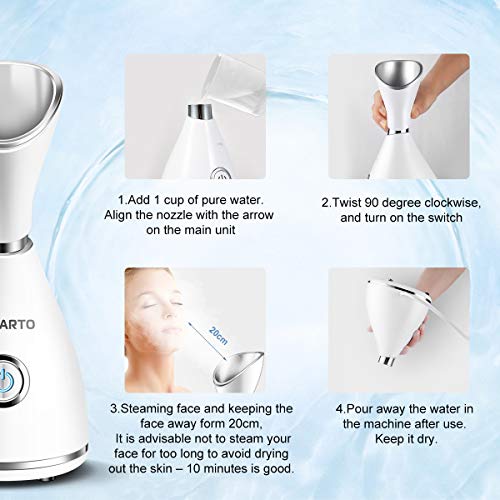 ARTO

1.Add 1 cup of pure water. Align the nozzle with the arrow on the main unit

2.Twist 90 degree clockwise, and turn on the switch

20cm

3.Steaming face and keeping the face away form 20cm, It is advisable not to steam your face for too long to avoid drying out the skin – 10 minutes is good.

4.Pour away the water in the machine after use. Keep it dry.