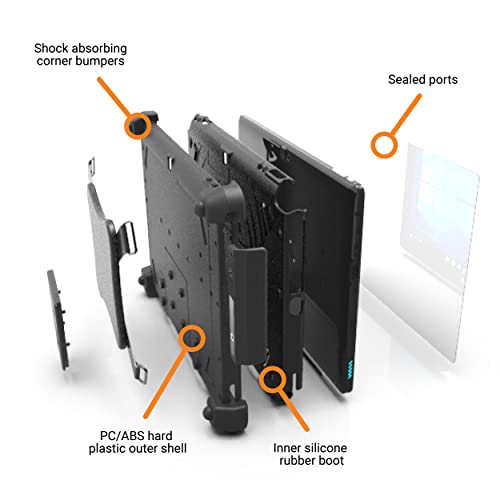 Shock absorbing corner bumpers

Sealed ports

PC/ABS hard plastic outer shell

Inner silicone rubber boot