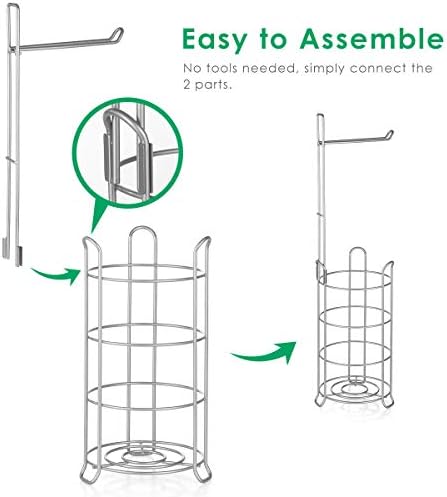 Easy to Assemble

No tools needed, simply connect the 2 parts.