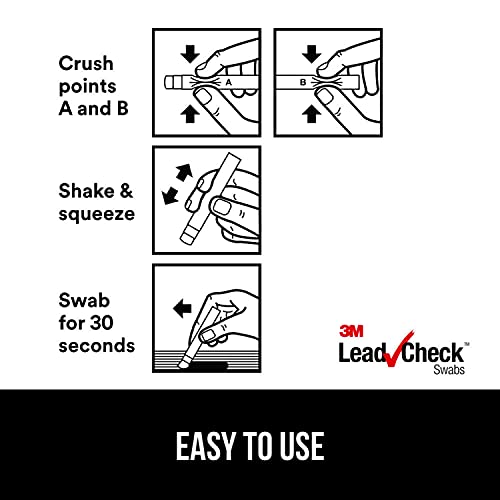 Crush points A and B

A

B

Shake & squeeze

Swab for 30 seconds

3M
LeadCheck™
Swabs

EASY TO USE