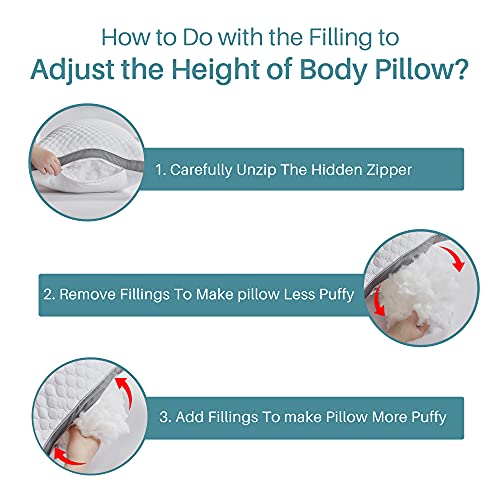 How to Do with the Filling to
Adjust the Height of Body Pillow?

1. Carefully Unzip The Hidden Zipper

2. Remove Fillings To Make pillow Less Puffy

3. Add Fillings To make Pillow More Puffy