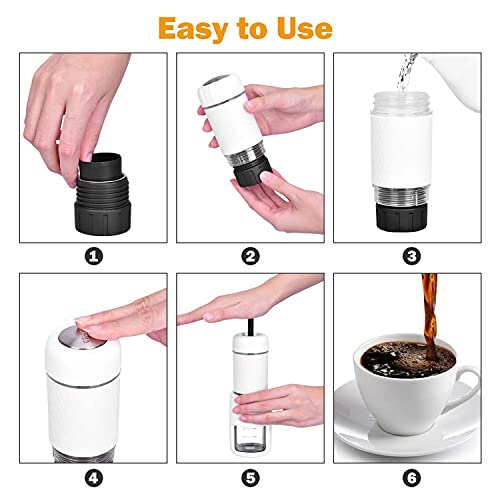 Easy to Use

1

2

3

4

5

6