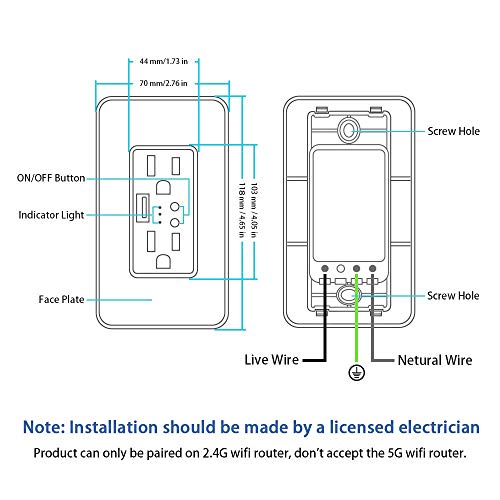 44 mm/1.73 in

70 mm/2.76 in

ON/OFF Button

Indicator Light

Face Plate

103 mm / 4.05 in

118 mm / 4.65 in

Screw Hole

Screw Hole

Live Wire

Netural Wire

Note: Installation should be made by a licensed electrician

Product can only be paired on 2.4G wifi router, don't accept the 5G wifi router.