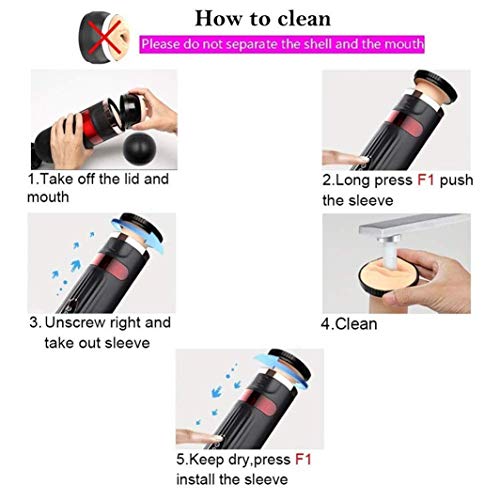 How to clean

Please do not separate the shell and the mouth

1.Take off the lid and mouth

2.Long press F1 push the sleeve

3. Unscrew right and take out sleeve

4.Clean

5.Keep dry,press F1 install the sleeve