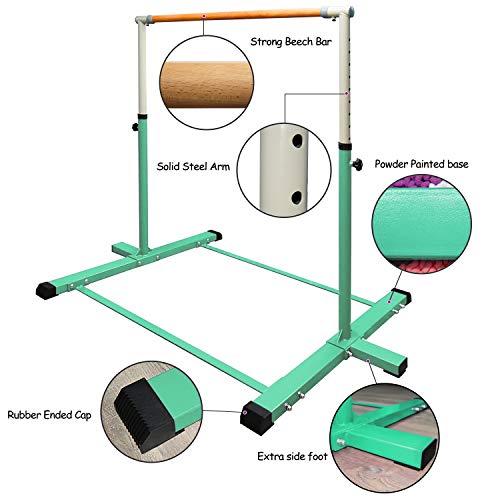 Strong Beech Bar

Solid Steel Arm

Powder Painted base

Rubber Ended Cap

Extra side foot