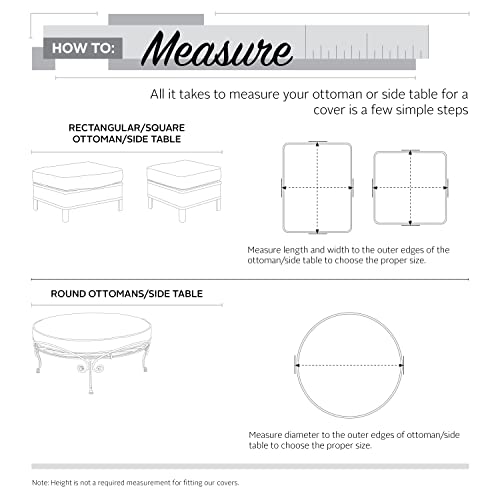 HOW TO: Measure

All it takes to measure your ottoman or side table for a cover is a few simple steps

RECTANGULAR/SQUARE OTTOMAN/SIDE TABLE

Measure length and width to the outer edges of the ottoman/side table to choose the proper size.

ROUND OTTOMANS/SIDE TABLE

Measure diameter to the outer edges of ottoman/side table to choose the proper size.

Note: Height is not a required measurement for fitting our covers.