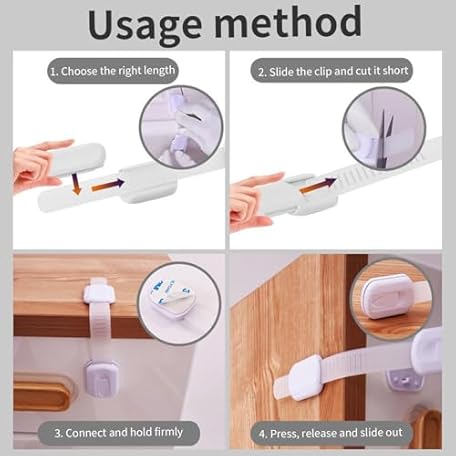 Usage method

1. Choose the right length

2. Slide the clip and cut it short

3. Connect and hold firmly

4. Press, release and slide out