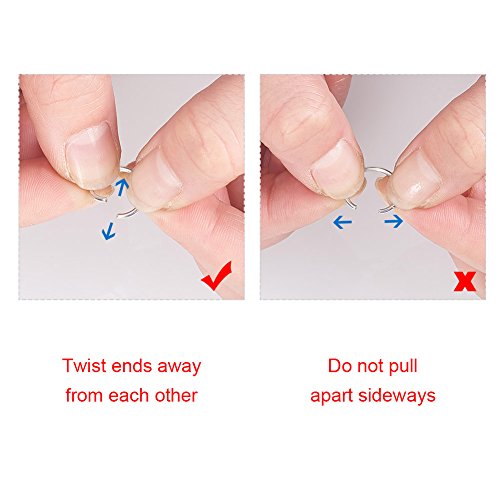 Twist ends away from each other

Do not pull apart sideways