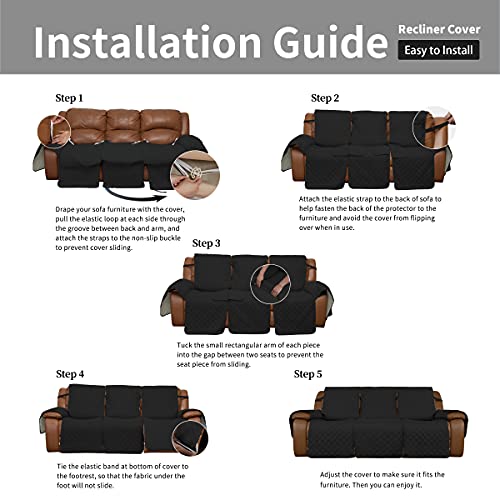 Installation Guide

Recliner Cover

Easy to Install

Step 1

Drape your sofa furniture with the cover, pull the elastic loop at each side through the groove between back and arm, and attach the straps to the non-slip buckle to prevent cover sliding.

Step 2

Attach the elastic strap to the back of sofa to help fasten the back of the protector to the furniture and avoid the cover from flipping over when in use.

Step 3

Tuck the small rectangular arm of each piece into the gap between two seats to prevent the seat piece from sliding.

Step 4

Tie the elastic band at bottom of cover to the footrest, so that the fabric under the foot will not slide.

Step 5

Adjust the cover to make sure it fits the furniture. Then you can enjoy it.