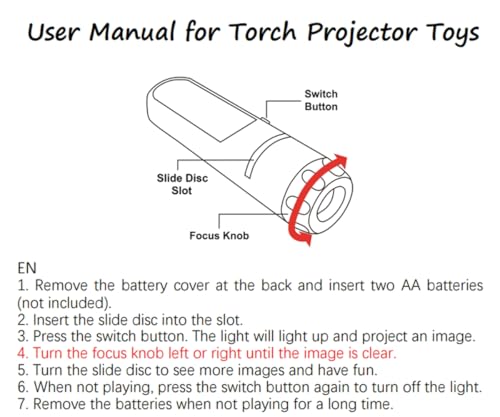 User Manual for Torch Projector Toys

Switch Button

Slide Disc Slot

Focus Knob

EN
1. Remove the battery cover at the back and insert two AA batteries (not included).
2. Insert the slide disc into the slot.
3. Press the switch button. The light will light up and project an image.
4. Turn the focus knob left or right until the image is clear.
5. Turn the slide disc to see more images and have fun.
6. When not playing, press the switch button again to turn off the light.
7. Remove the batteries when not playing for a long time.