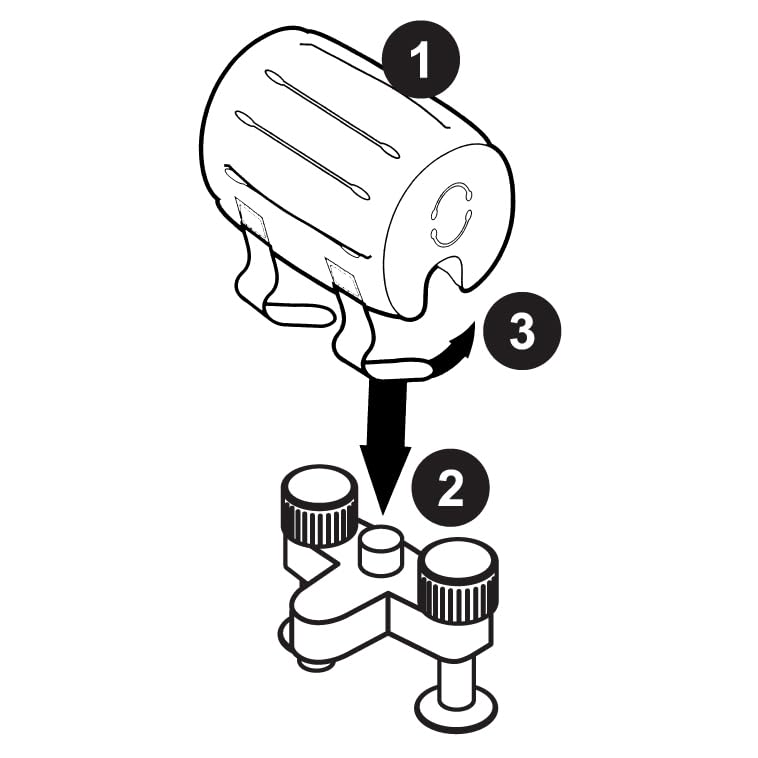 1
3
2