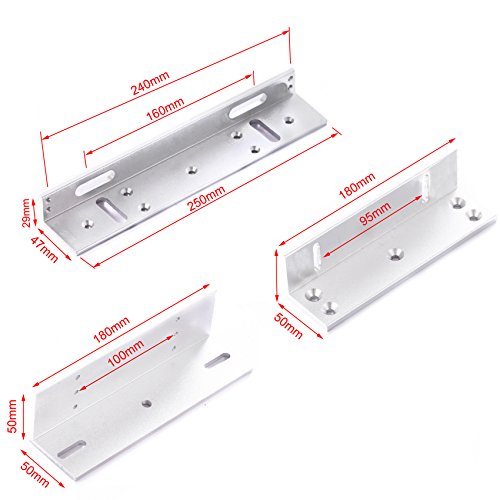 240mm
160mm
250mm
29mm
47mm
180mm
95mm
50mm
180mm
100mm
50mm
50mm