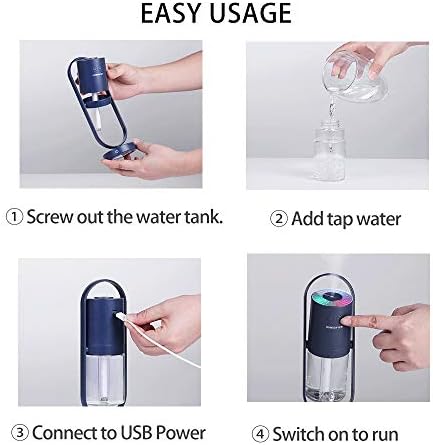 EASY USAGE

① Screw out the water tank.

② Add tap water

③ Connect to USB Power

④ Switch on to run